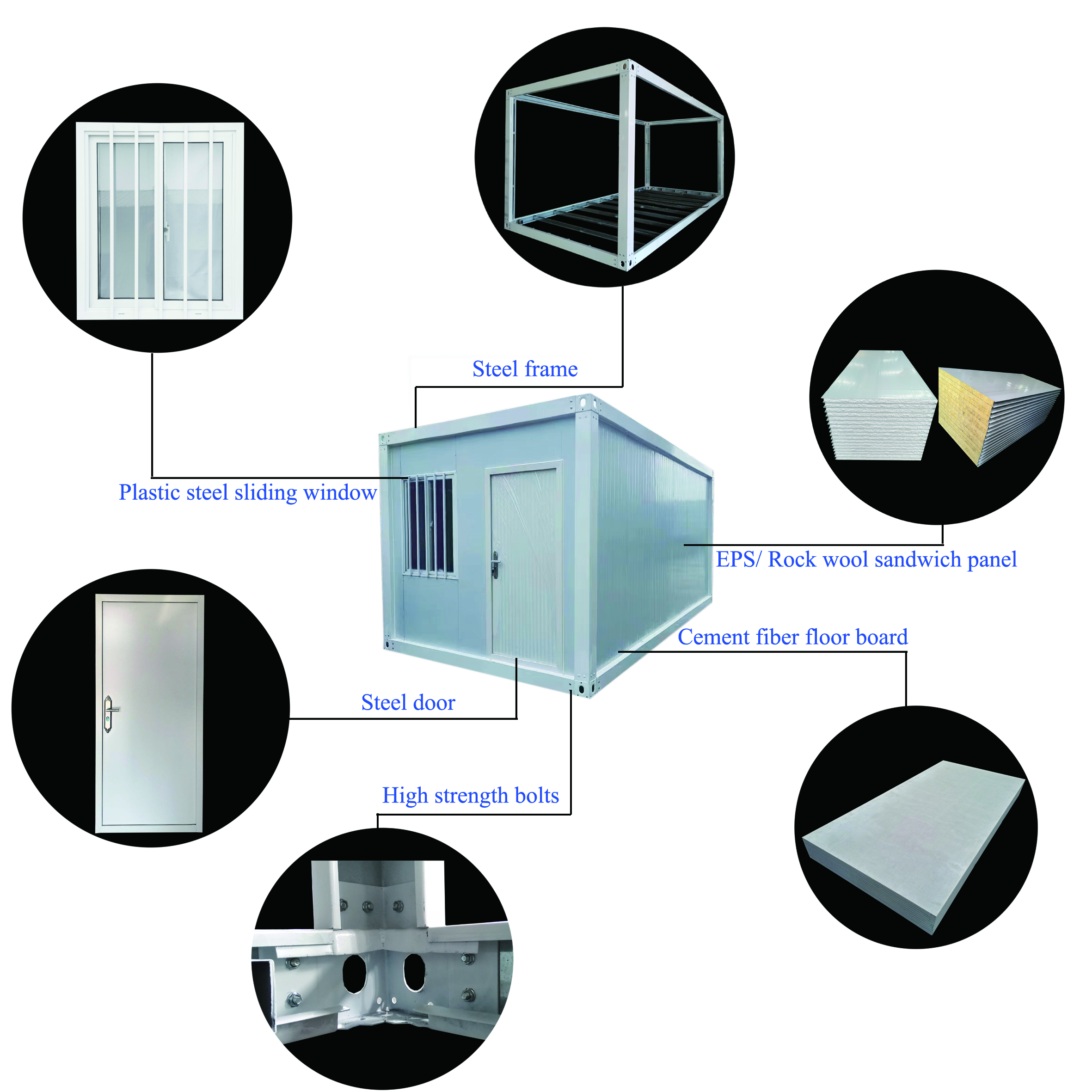 Steel frame

Plastic steel sliding window

EPS/ Rock wool sandwich panel

Cement fiber floor board

Steel door

High strength bolts